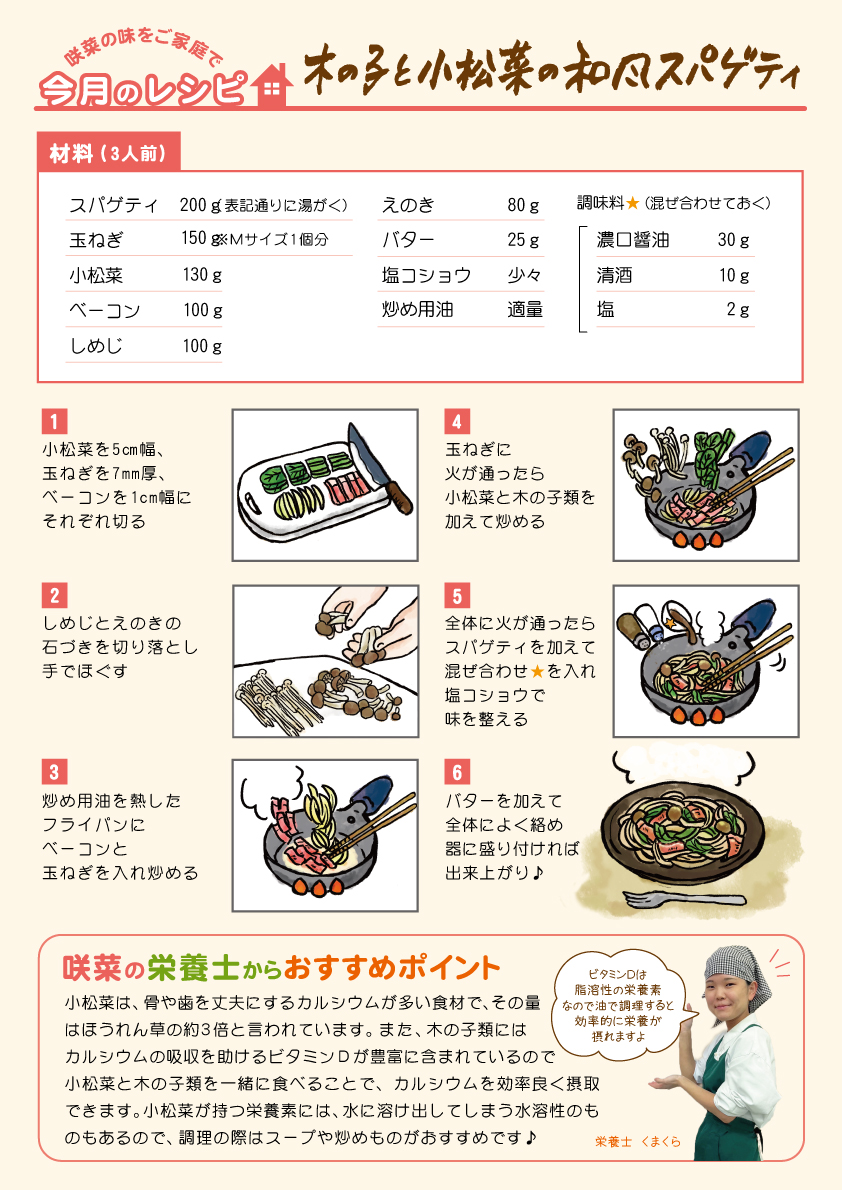 咲菜の味をご家庭で
今月のレシピ

木の子と小松菜の和風スパゲティ

材料（3人前）

| スパゲティ | 200ｇ表記通りに湯がく） |
|---|---|
| 玉ねぎ | 150ｇ※Mサイズ1個分 |
| 小松菜 | 130ｇ |
| ベーコン | 100ｇ |
| しめじ | 100ｇ |

| えのき | 80ｇ |
|---|---|
| バター | 25ｇ |
| 塩コショウ | 少々 |
| 炒め用油 | 適量 |

調味料★（混ぜ合わせておく）

| 濃口醤油 | 30ｇ |
|---|---|
| 清酒 | 10ｇ |
| 塩 | 2ｇ |

1
小松菜を5cm幅、玉ねぎを7mm厚、ベーコンを1cm幅にそれぞれ切る

2
しめじとえのきの石づきを切り落とし手でほぐす

3
炒め用油を熱したフライパンにベーコンと玉ねぎを入れ炒める

4
玉ねぎに火が通ったら小松菜と木の子類を加えて炒める

5
全体に火が通ったらスパゲティを加えて混ぜ合わせ★を入れ塩コショウで味を整える

6
バターを加えて全体によく絡め器に盛り付ければ出来上がり♪

咲菜の栄養士からおすすめポイント

小松菜は、骨や歯を丈夫にするカルシウムが多い食材で、その量はほうれん草の約3倍と言われています。また、木の子類にはカルシウムの吸収を助けるビタミンDが豊富に含まれているので小松菜と木の子類を一緒に食べることで、カルシウムを効率良く摂取できます。小松菜が持つ栄養素には、水に溶け出してしまう水溶性のものもあるので、調理の際はスープや炒めものがおすすめです♪

ビタミンDは脂溶性の栄養素なので油で調理すると効率的に栄養が摂れますよ

栄養士 くまくら